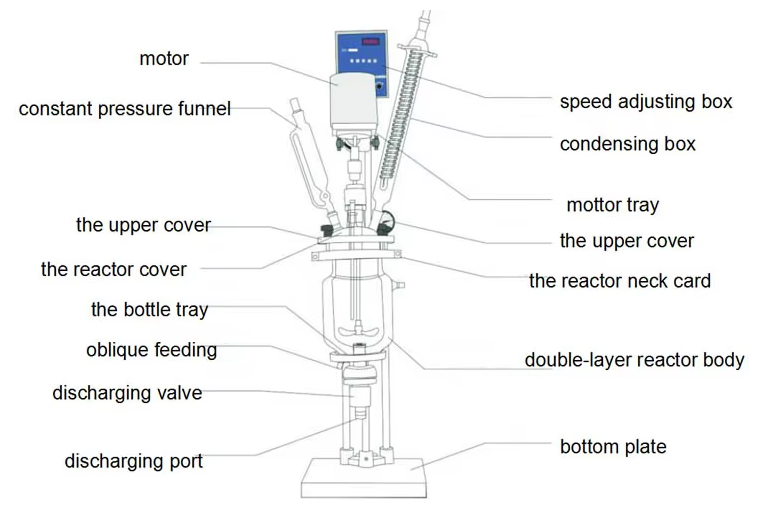 motor

constant pressure funnel

the upper cover

the reactor cover

the bottle tray

oblique feeding

discharging valve

discharging port

speed adjusting box

condensing box

mottor tray

the upper cover

the reactor neck card

double-layer reactor body

bottom plate